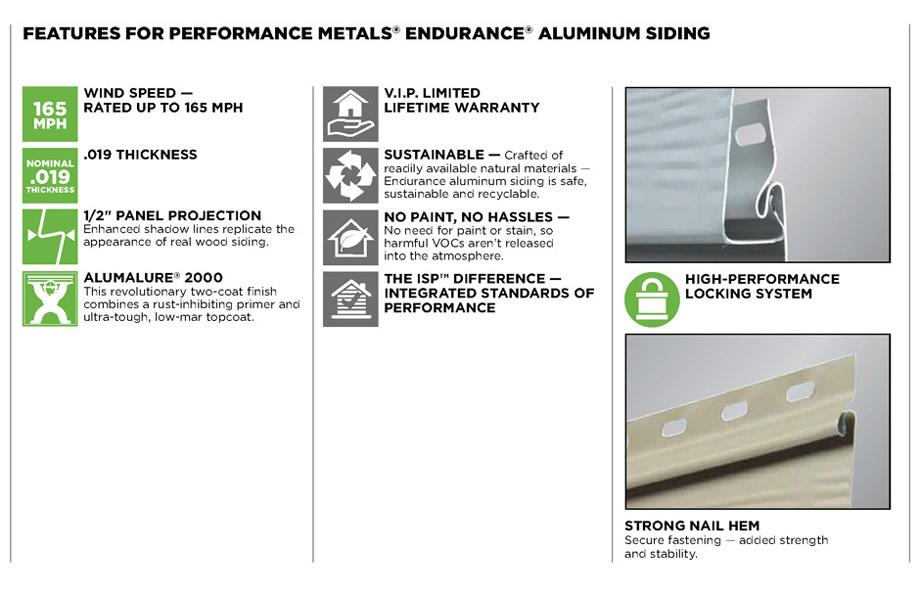 FEATURES FOR PERFORMANCE METALS® ENDURANCE® ALUMINUM SIDING

165 MPH

WIND SPEED — RATED UP TO 165 MPH

NOMINAL .019 THICKNESS

.019 THICKNESS

1/2" PANEL PROJECTION
Enhanced shadow lines replicate the appearance of real wood siding.

ALUMALURE® 2000
This revolutionary two-coat finish combines a rust-inhibiting primer and ultra-tough, low-mar topcoat.

V.I.P. LIMITED LIFETIME WARRANTY

SUSTAINABLE — Crafted of readily available natural materials — Endurance aluminum siding is safe, sustainable and recyclable.

NO PAINT, NO HASSLES — No need for paint or stain, so harmful VOCs aren't released into the atmosphere.

THE ISP™ DIFFERENCE — INTEGRATED STANDARDS OF PERFORMANCE

HIGH-PERFORMANCE LOCKING SYSTEM

STRONG NAIL HEM
Secure fastening — added strength and stability.